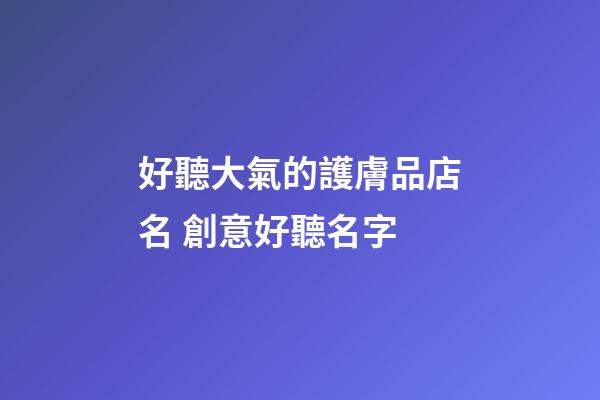 好聽大氣的護膚品店名 創意好聽名字